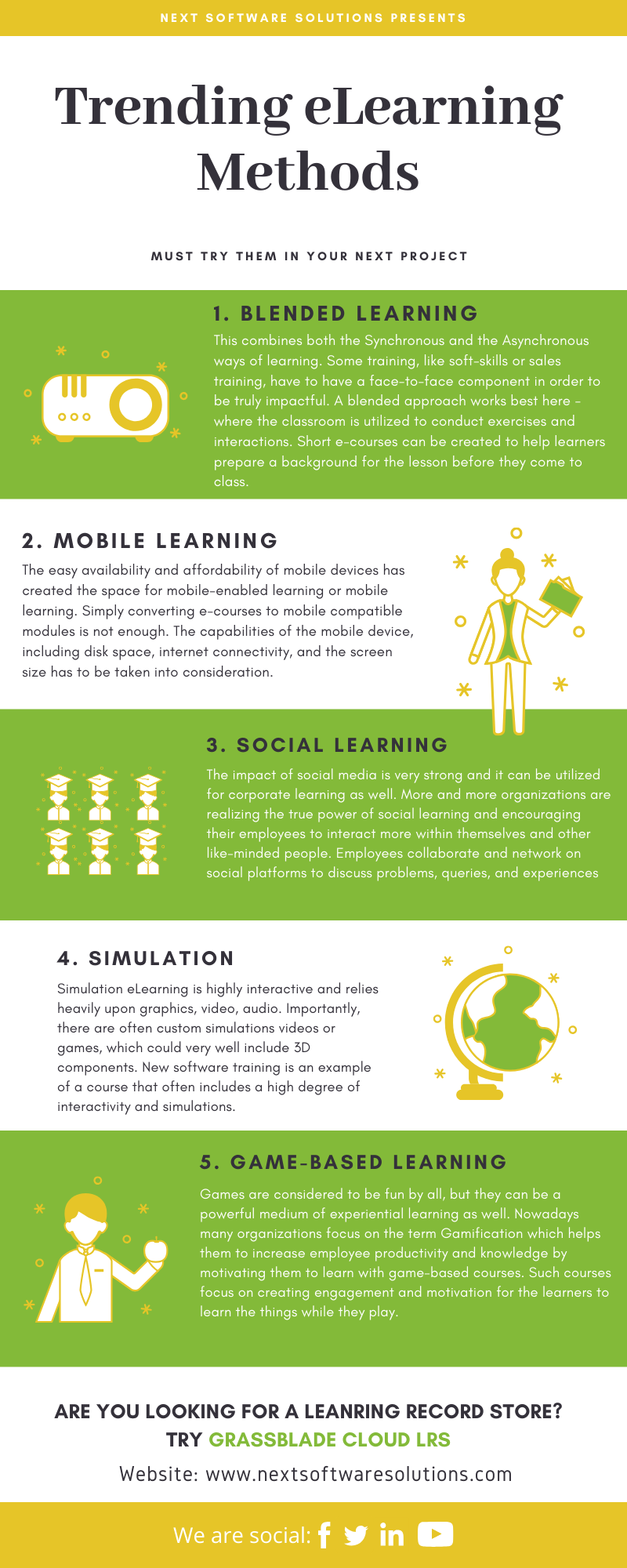 NEXT SOFTWARE SOLUTIONS PRESENTS

Trending eLearning Methods

MUST TRY THEM IN YOUR NEXT PROJECT

1. BLENDED LEARNING

This combines both the Synchronous and the Asynchronous ways of learning. Some training, like soft-skills or sales training, have to have a face-to-face component in order to be truly impactful. A blended approach works best here - where the classroom is utilized to conduct exercises and interactions. Short e-courses can be created to help learners prepare a background for the lesson before they come to class.

2. MOBILE LEARNING

The easy availability and affordability of mobile devices has created the space for mobile-enabled learning or mobile learning. Simply converting e-courses to mobile compatible modules is not enough. The capabilities of the mobile device, including disk space, internet connectivity, and the screen size has to be taken into consideration.

3. SOCIAL LEARNING

The impact of social media is very strong and it can be utilized for corporate learning as well. More and more organizations are realizing the true power of social learning and encouraging their employees to interact more within themselves and other like-minded people. Employees collaborate and network on social platforms to discuss problems, queries, and experiences

4. SIMULATION

Simulation eLearning is highly interactive and relies heavily upon graphics, video, audio. Importantly, there are often custom simulations videos or games, which could very well include 3D components. New software training is an example of a course that often includes a high degree of interactivity and simulations.

5. GAME-BASED LEARNING

Games are considered to be fun by all, but they can be a powerful medium of experiential learning as well. Nowadays many organizations focus on the term Gamification which helps them to increase employee productivity and knowledge by motivating them to learn with game-based courses. Such courses focus on creating engagement and motivation for the learners to learn the things while they play.

ARE YOU LOOKING FOR A LEANRING RECORD STORE?
TRY GRASSBLADE CLOUD LRS

Website: www.nextsoftwaresolutions.com

We are social: